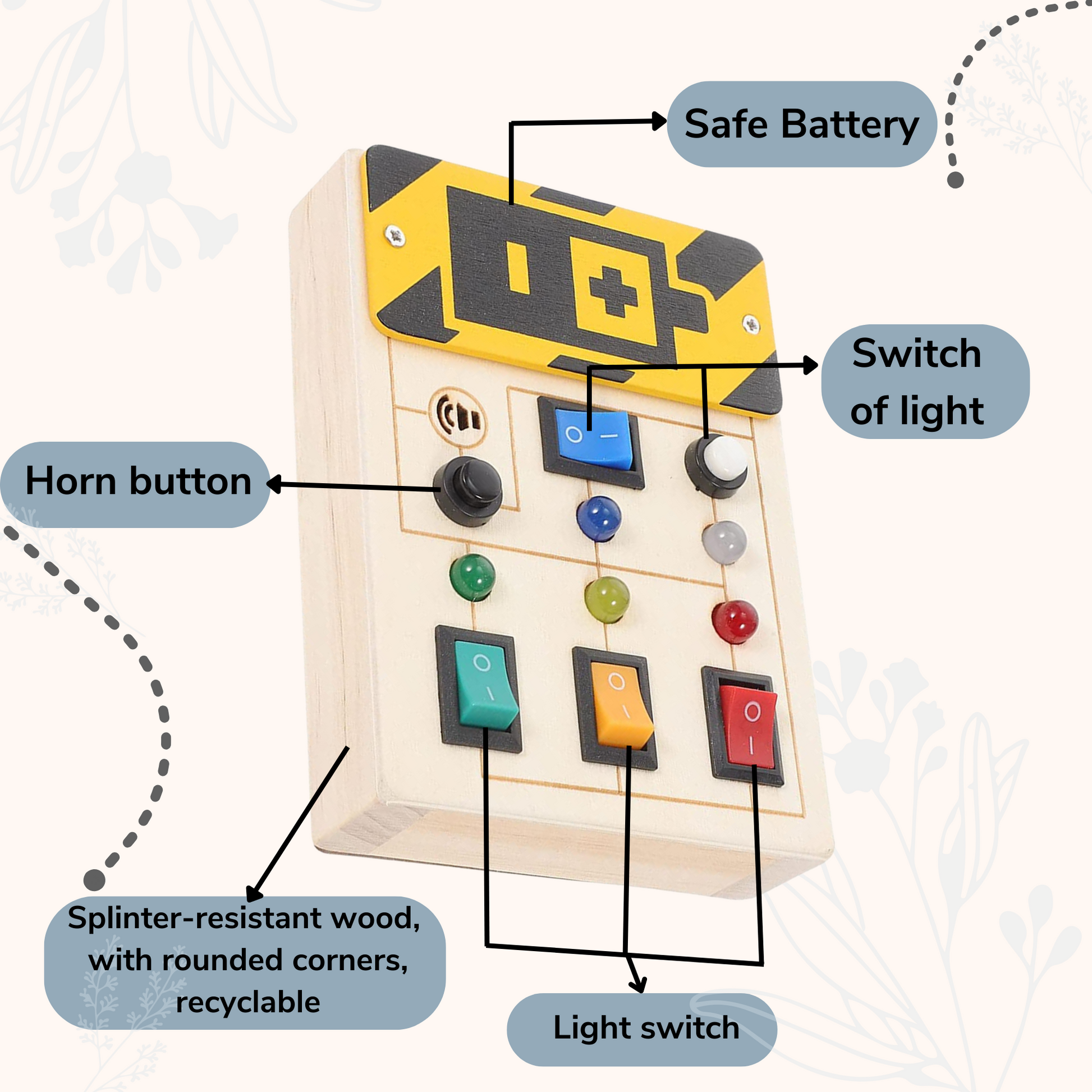 Safe Battery

Switch of light

Horn button

Splinter-resistant wood, with rounded corners, recyclable

Light switch